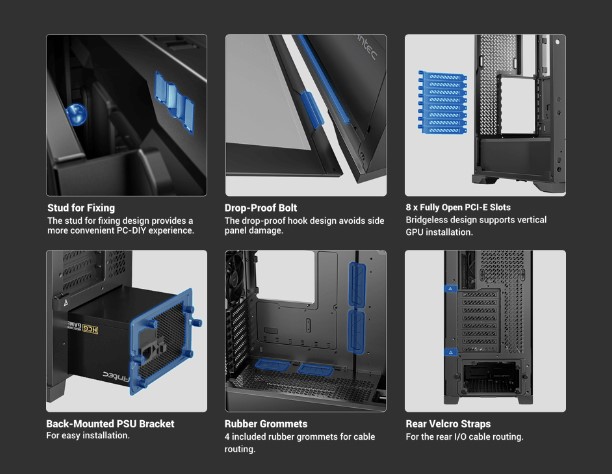 Stud for Fixing
The stud for fixing design provides a more convenient PC-DIY experience.

Drop-Proof Bolt
The drop-proof hook design avoids side panel damage.

8 x Fully Open PCI-E Slots
Bridgeless design supports vertical GPU installation.

Back-Mounted PSU Bracket
For easy installation.

Rubber Grommets
4 included rubber grommets for cable routing.

Rear Velcro Straps
For the rear I/O cable routing.